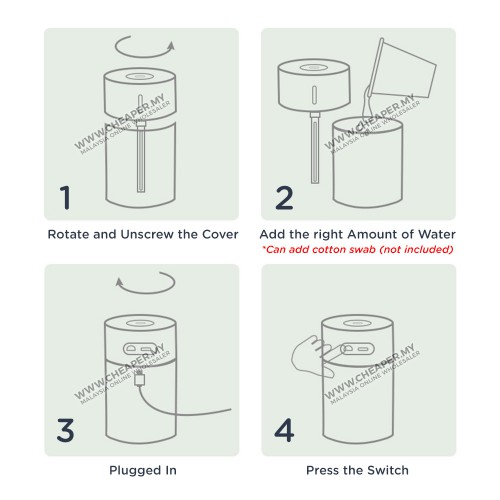 WWW.CHEAPER.MY
MALAYSIA ONLINE WHOLESALER

1

Rotate and Unscrew the Cover

WWW.CHEAPER.MY
MALAYSIA ONLINE WHOLESALER

2

Add the right Amount of Water
*Can add cotton swab (not included)

WWW.CHEAPER.MY
MALAYSIA ONLINE WHOLESALER

3

Plugged In

WWW.CHEAPER.MY
MALAYSIA ONLINE WHOLESALER

4

Press the Switch