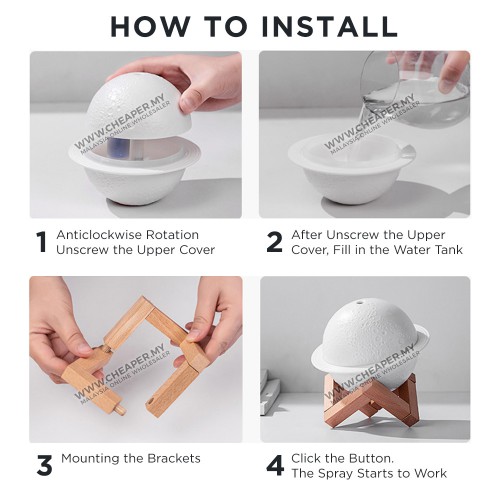 HOW TO INSTALL

WWW.CHEAPER.MY
MALAYSIA ONLINE WHOLESALER

WWW.CHEAPER.MY
MALAYSIA ONLINE WHOLESALER

1 Anticlockwise Rotation Unscrew the Upper Cover

2 After Unscrew the Upper Cover, Fill in the Water Tank

WWW.CHEAPER.MY
MALAYSIA ONLINE WHOLESALER

WWW.CHEAPER.MY
MALAYSIA ONLINE WHOLESALER

3 Mounting the Brackets

4 Click the Button. The Spray Starts to Work