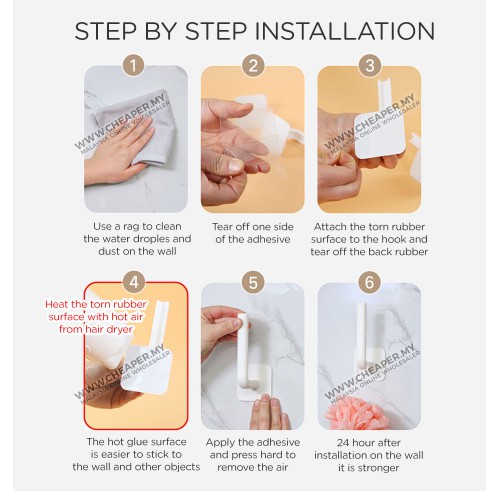 STEP BY STEP INSTALLATION

1

WWW.CHEAPER.MY
MALAYSIA ONLINE WHOLESALER

Use a rag to clean the water droples and dust on the wall

2

Tear off one side of the adhesive

3

WWW.CHEAPER.MY
MALAYSIA ONLINE WHOLESALER

Attach the torn rubber surface to the hook and tear off the back rubber

4

Heat the torn rubber surface with hot air from hair dryer

WWW.CHEAPER.MY
MALAYSIA ONLINE WHOLESALER

The hot glue surface is easier to stick to the wall and other objects

5

Apply the adhesive and press hard to remove the air

6

WWW.CHEAPER.MY
MALAYSIA ONLINE WHOLESALER

24 hour after installation on the wall it is stronger